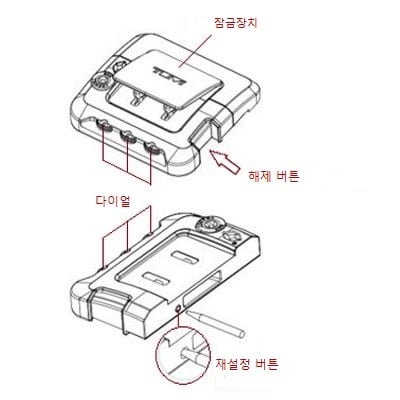 잠금장치

TUMI

해제 버튼

다이얼

재설정 버튼